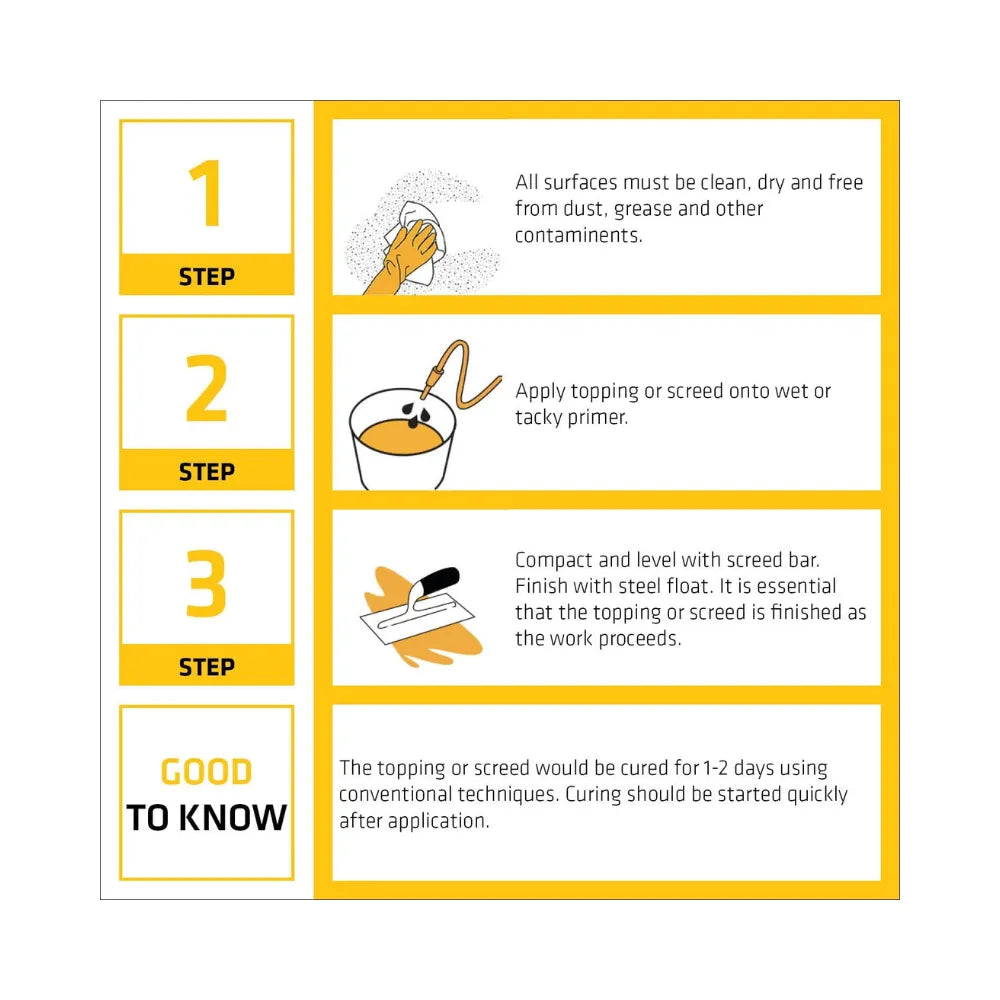 1
STEP

All surfaces must be clean, dry and free from dust, grease and other contaminents.

2
STEP

Apply topping or screed onto wet or tacky primer.

3
STEP

Compact and level with screed bar. Finish with steel float. It is essential that the topping or screed is finished as the work proceeds.

GOOD
TO KNOW

The topping or screed would be cured for 1-2 days using conventional techniques. Curing should be started quickly after application.