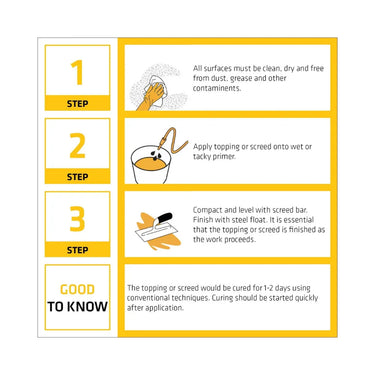 1
STEP

All surfaces must be clean, dry and free from dust, grease and other contaminents.

2
STEP

Apply topping or screed onto wet or tacky primer.

3
STEP

Compact and level with screed bar. Finish with steel float. It is essential that the topping or screed is finished as the work proceeds.

GOOD
TO KNOW

The topping or screed would be cured for 1-2 days using conventional techniques. Curing should be started quickly after application.